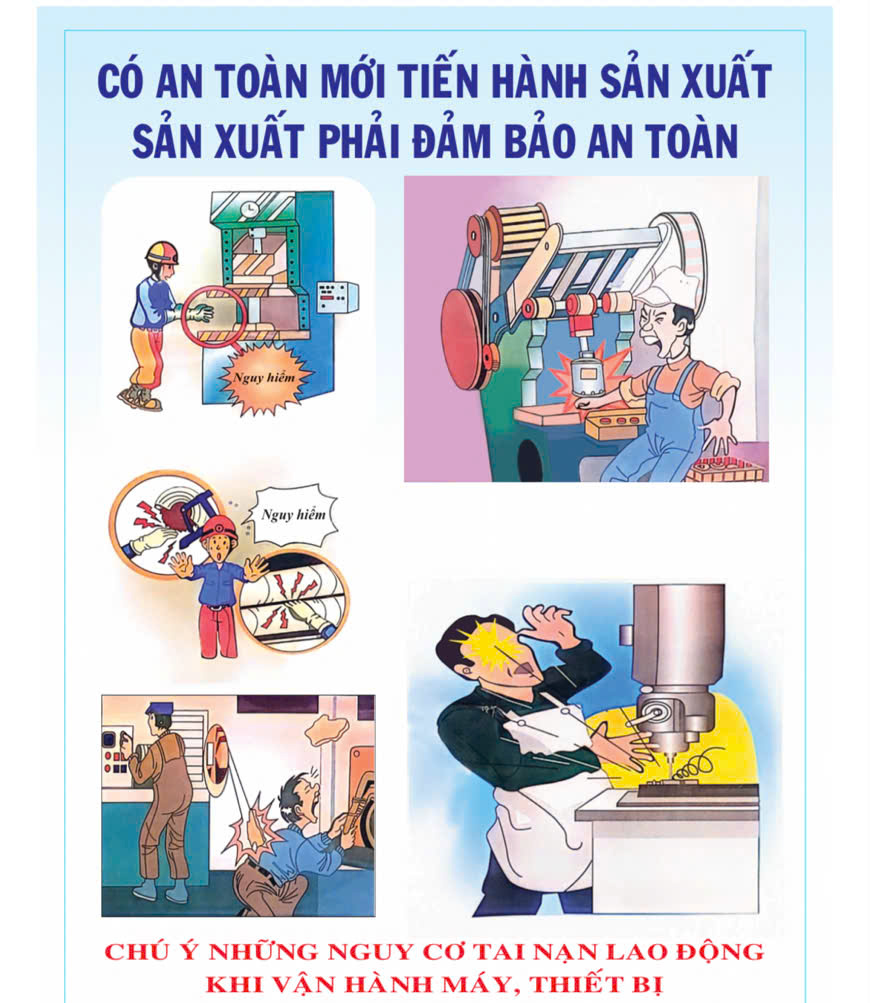 CÓ AN TOÀN MỚI TIẾN HÀNH SẢN XUẤT
SẢN XUẤT PHẢI ĐẢM BẢO AN TOÀN

Nguy hiểm

Nguy hiểm

CHÚ Ý NHỮNG NGUY CƠ TAI NẠN LAO ĐỘNG
KHI VẬN HÀNH MÁY, THIẾT BỊ