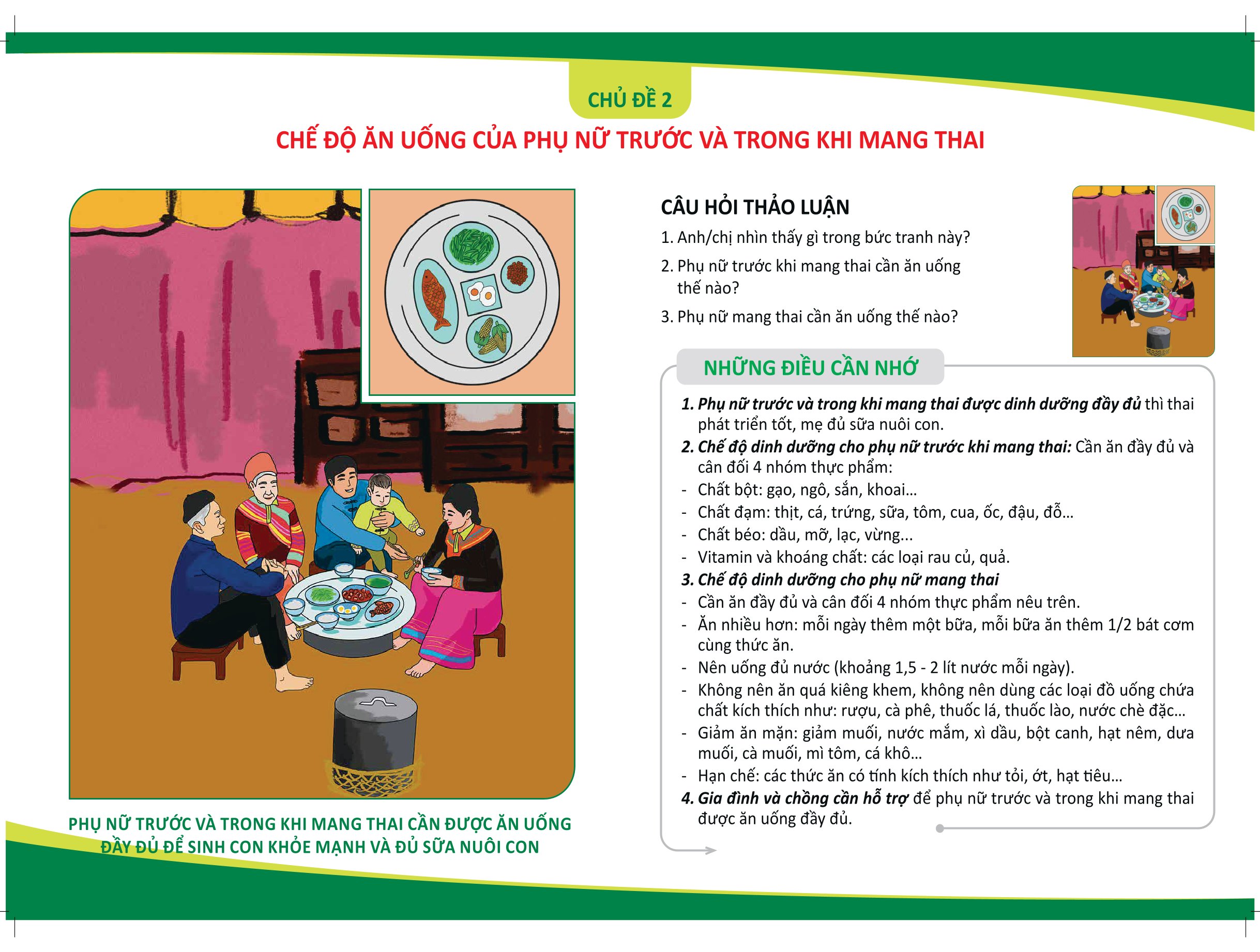 CHỦ ĐỀ 2

CHẾ ĐỘ ĂN UỐNG CỦA PHỤ NỮ TRƯỚC VÀ TRONG KHI MANG THAI

PHỤ NỮ TRƯỚC VÀ TRONG KHI MANG THAI CẦN ĐƯỢC ĂN UỐNG ĐẦY ĐỦ ĐỂ SINH CON KHỎE MẠNH VÀ ĐỦ SỮA NUÔI CON

CÂU HỎI THẢO LUẬN

1. Anh/chị nhìn thấy gì trong bức tranh này?
2. Phụ nữ trước khi mang thai cần ăn uống thế nào?
3. Phụ nữ mang thai cần ăn uống thế nào?

NHỮNG ĐIỀU CẦN NHỚ

1. Phụ nữ trước và trong khi mang thai được dinh dưỡng đầy đủ thì thai phát triển tốt, mẹ đủ sữa nuôi con.
2. Chế độ dinh dưỡng cho phụ nữ trước khi mang thai: Cần ăn đầy đủ và cân đối 4 nhóm thực phẩm:
- Chất bột: gạo, ngô, sắn, khoai...
- Chất đạm: thịt, cá, trứng, sữa, tôm, cua, ốc, đậu, đỗ...
- Chất béo: dầu, mỡ, lạc, vừng...
- Vitamin và khoáng chất: các loại rau củ, quả.
3. Chế độ dinh dưỡng cho phụ nữ mang thai
- Cần ăn đầy đủ và cân đối 4 nhóm thực phẩm nêu trên.
- Ăn nhiều hơn: mỗi ngày thêm một bữa, mỗi bữa ăn thêm 1/2 bát cơm cùng thức ăn.
- Nên uống đủ nước (khoảng 1,5 - 2 lít nước mỗi ngày).
- Không nên ăn quá kiêng khem, không nên dùng các loại đồ uống chứa chất kích thích như: rượu, cà phê, thuốc lá, thuốc lào, nước chè đặc...
- Giảm ăn mặn: giảm muối, nước mắm, xì dầu, bột canh, hạt nêm, dưa muối, cà muối, mì tôm, cá khô...
- Hạn chế: các thức ăn có tính kích thích như tỏi, ớt, hạt tiêu...
4. Gia đình và chồng cần hỗ trợ để phụ nữ trước và trong khi mang thai được ăn uống đầy đủ.