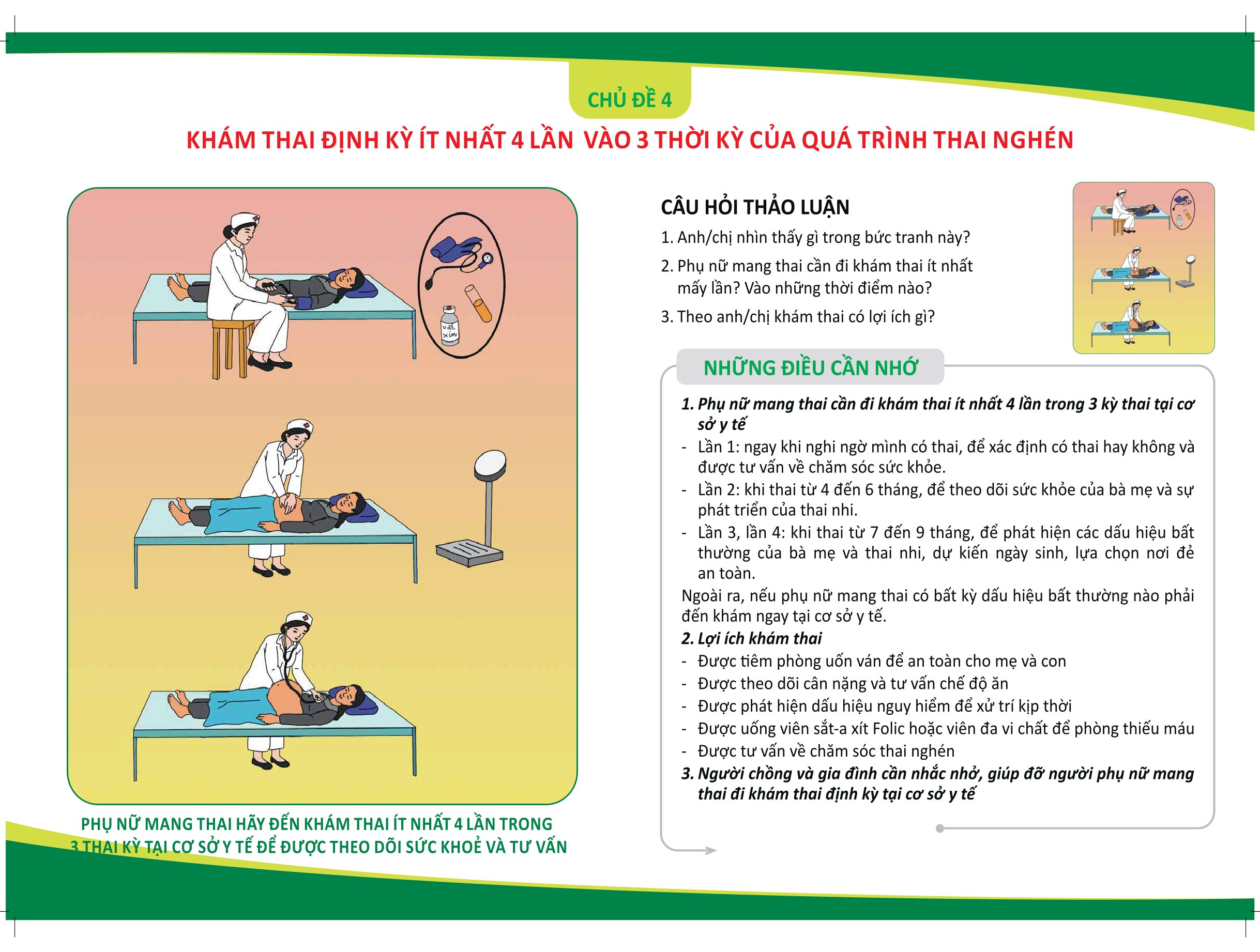 CHỦ ĐỀ 4

KHÁM THAI ĐỊNH KỲ ÍT NHẤT 4 LẦN VÀO 3 THỜI KỲ CỦA QUÁ TRÌNH THAI NGHÉN

vắc xin

PHỤ NỮ MANG THAI HÃY ĐẾN KHÁM THAI ÍT NHẤT 4 LẦN TRONG 3 THAI KỲ TẠI CƠ SỞ Y TẾ ĐỂ ĐƯỢC THEO DÕI SỨC KHOẺ VÀ TƯ VẤN

CÂU HỎI THẢO LUẬN

1. Anh/chị nhìn thấy gì trong bức tranh này?

2. Phụ nữ mang thai cần đi khám thai ít nhất mấy lần? Vào những thời điểm nào?

3. Theo anh/chị khám thai có lợi ích gì?

NHỮNG ĐIỀU CẦN NHỚ

1. Phụ nữ mang thai cần đi khám thai ít nhất 4 lần trong 3 kỳ thai tại cơ sở y tế
- Lần 1: ngay khi nghi ngờ mình có thai, để xác định có thai hay không và được tư vấn về chăm sóc sức khỏe.
- Lần 2: khi thai từ 4 đến 6 tháng, để theo dõi sức khỏe của bà mẹ và sự phát triển của thai nhi.
- Lần 3, lần 4: khi thai từ 7 đến 9 tháng, để phát hiện các dấu hiệu bất thường của bà mẹ và thai nhi, dự kiến ngày sinh, lựa chọn nơi đẻ an toàn.
Ngoài ra, nếu phụ nữ mang thai có bất kỳ dấu hiệu bất thường nào phải đến khám ngay tại cơ sở y tế.

2. Lợi ích khám thai
- Được tiêm phòng uốn ván để an toàn cho mẹ và con
- Được theo dõi cân nặng và tư vấn chế độ ăn
- Được phát hiện dấu hiệu nguy hiểm để xử trí kịp thời
- Được uống viên sắt-a xít Folic hoặc viên đa vi chất để phòng thiếu máu
- Được tư vấn về chăm sóc thai nghén

3. Người chồng và gia đình cần nhắc nhở, giúp đỡ người phụ nữ mang thai đi khám thai định kỳ tại cơ sở y tế